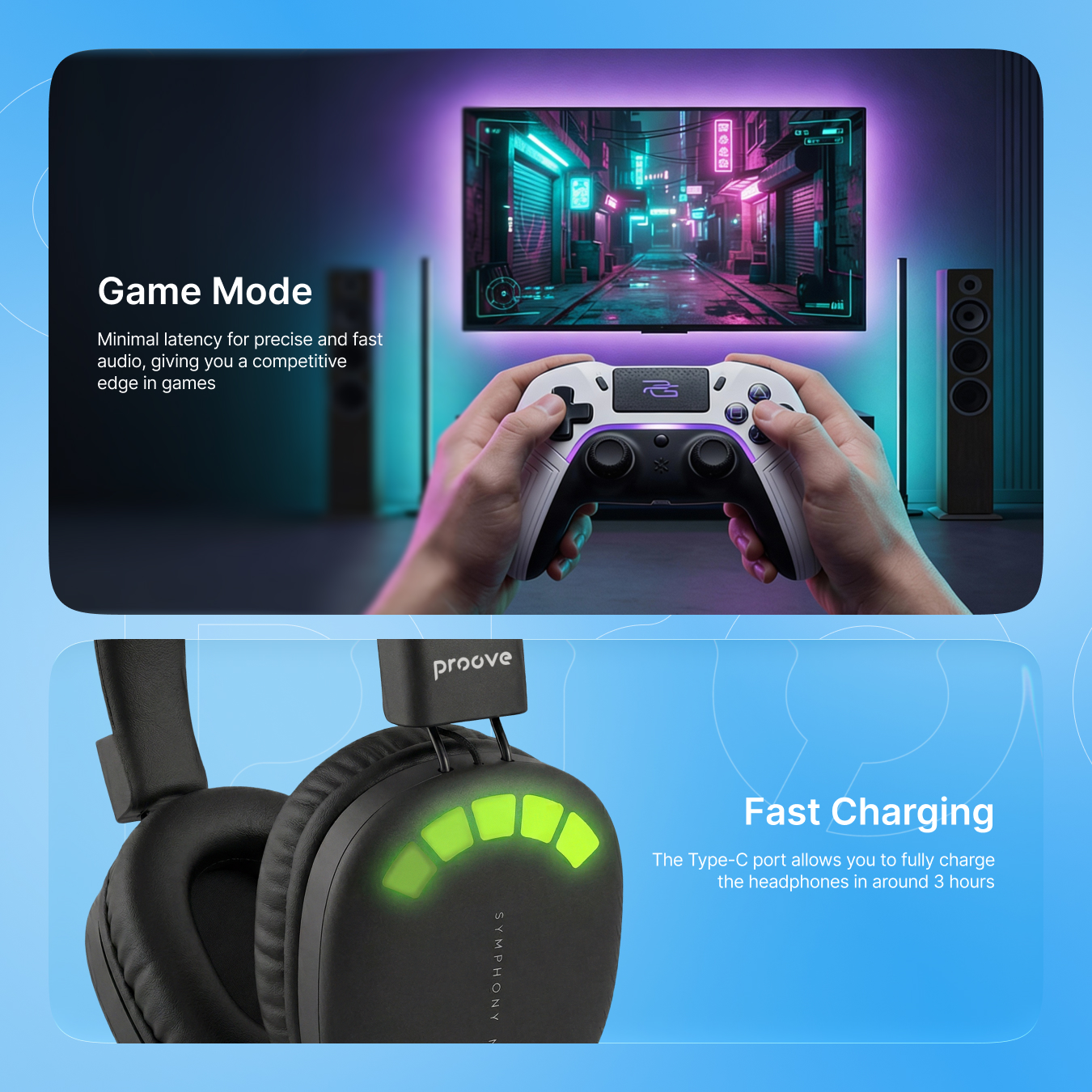 Game Mode

Minimal latency for precise and fast audio, giving you a competitive edge in games

proove

SYMPHONY

Fast Charging

The Type-C port allows you to fully charge the headphones in around 3 hours